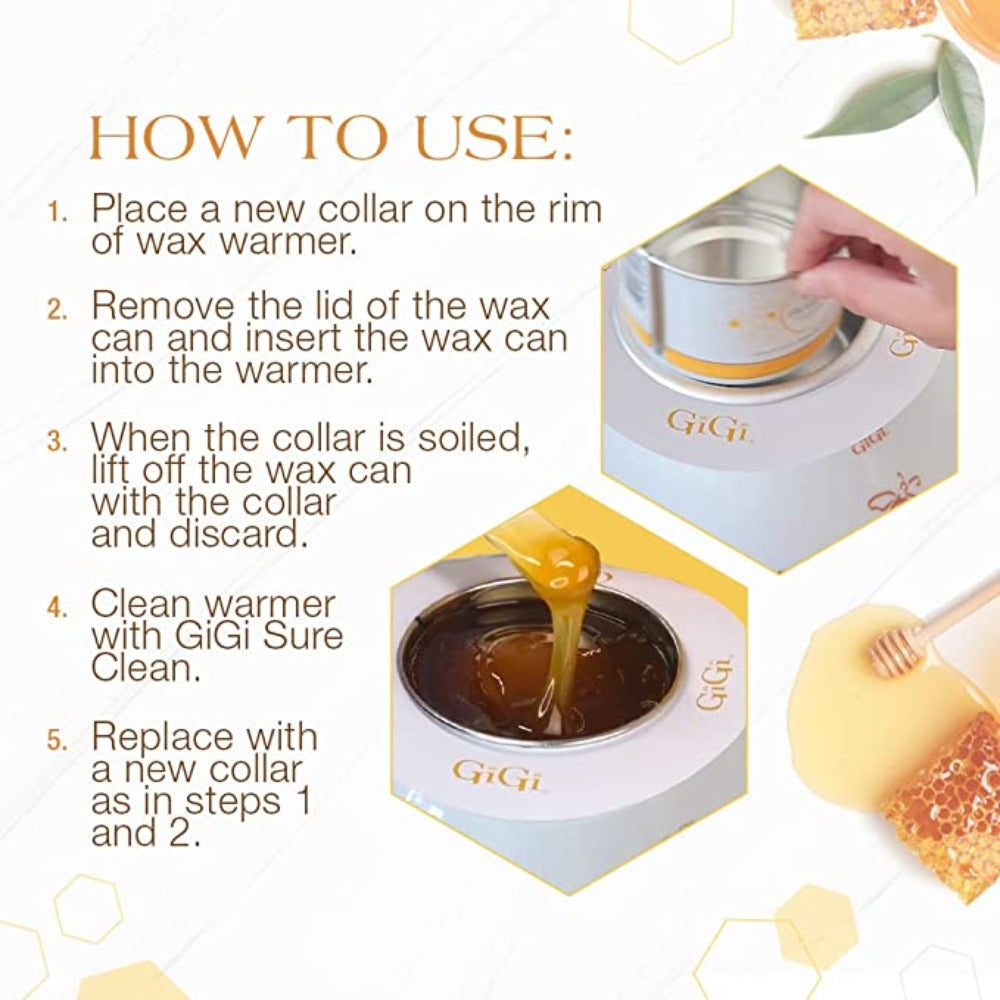 HOW TO USE:

1. Place a new collar on the rim of wax warmer.

2. Remove the lid of the wax can and insert the wax can into the warmer.

3. When the collar is soiled, lift off the wax can with the collar and discard.

4. Clean warmer with GiGi Sure Clean.

5. Replace with a new collar as in steps 1 and 2.

GiGi

GiGi

GiGi

GiGi

GiGi