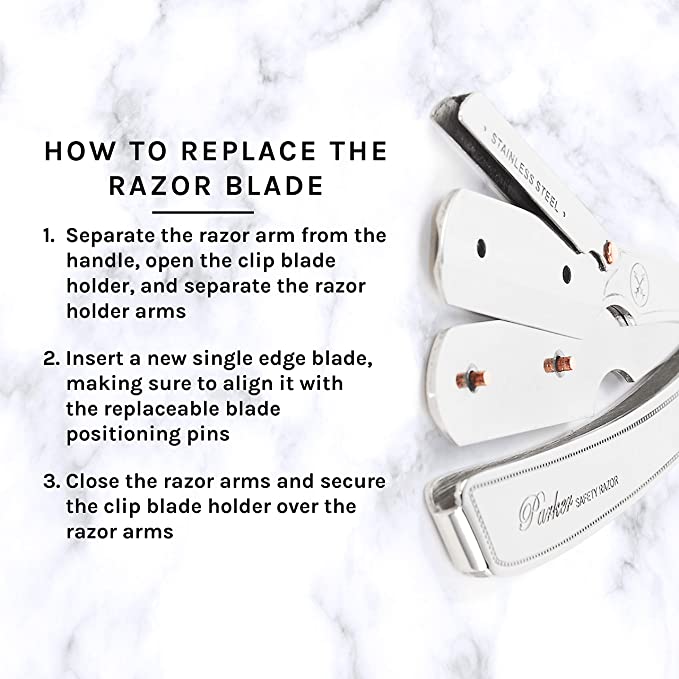 HOW TO REPLACE THE RAZOR BLADE

1. Separate the razor arm from the handle, open the clip blade holder, and separate the razor holder arms

2. Insert a new single edge blade, making sure to align it with the replaceable blade positioning pins

3. Close the razor arms and secure the clip blade holder over the razor arms

STAINLESS STEEL

Parker SAFETY RAZOR