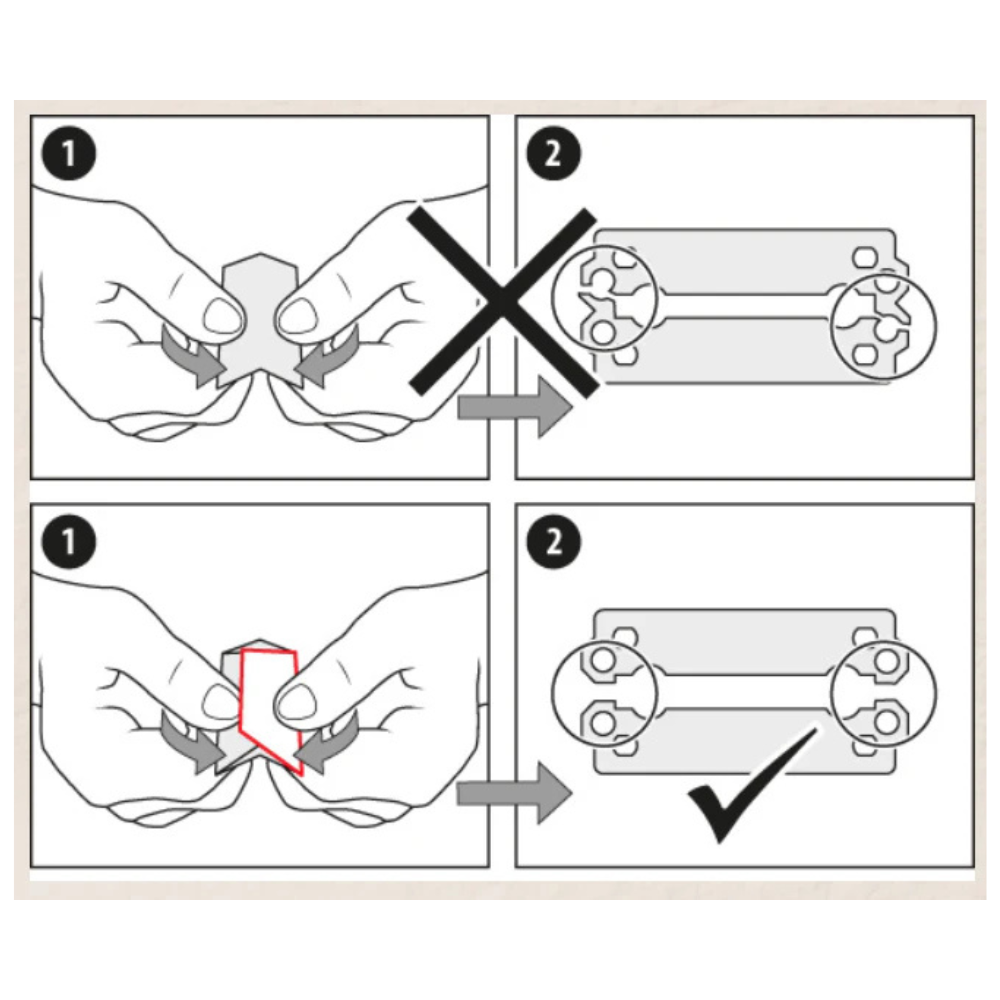 1

2

1

2