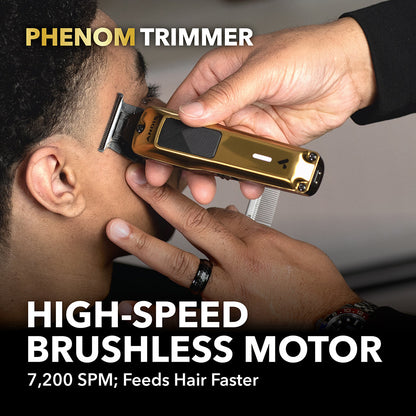 PHENOM TRIMMER

HIGH-SPEED BRUSHLESS MOTOR

7,200 SPM; Feeds Hair Faster