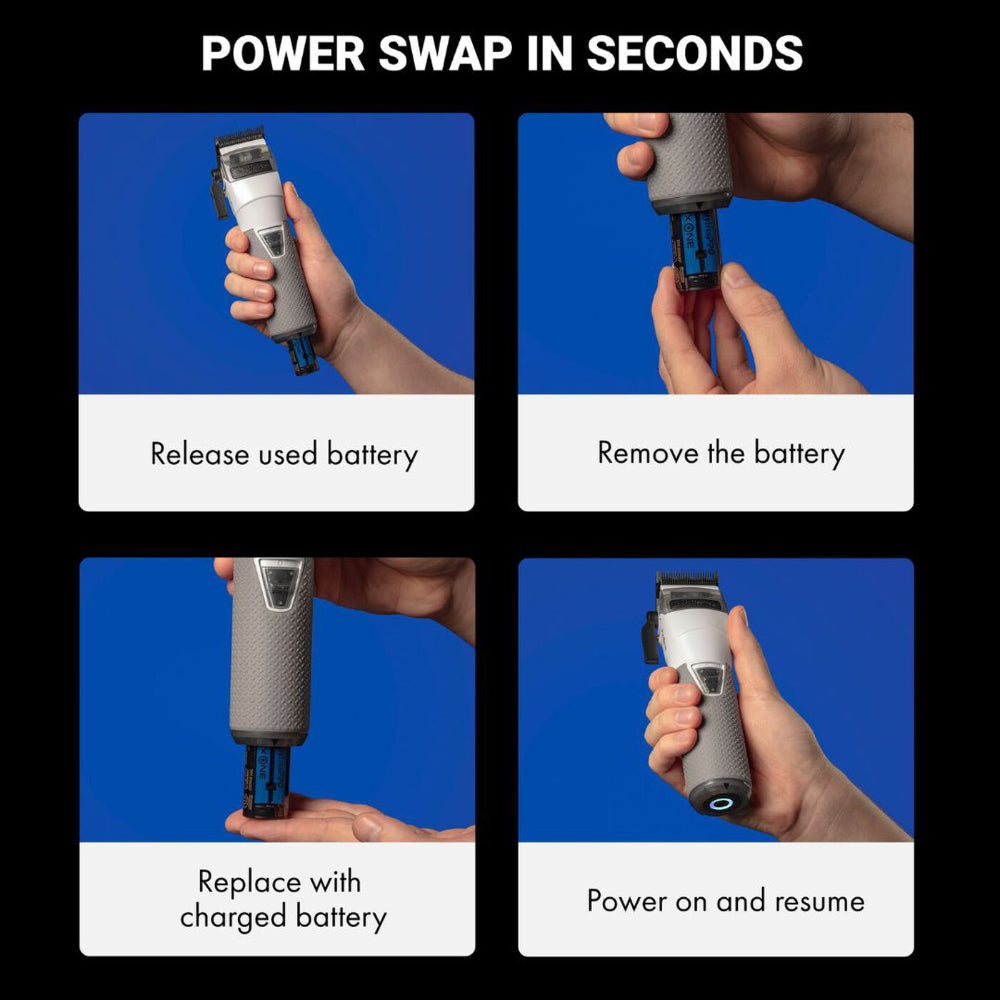 POWER SWAP IN SECONDS

Release used battery

Remove the battery

Replace with charged battery

Power on and resume