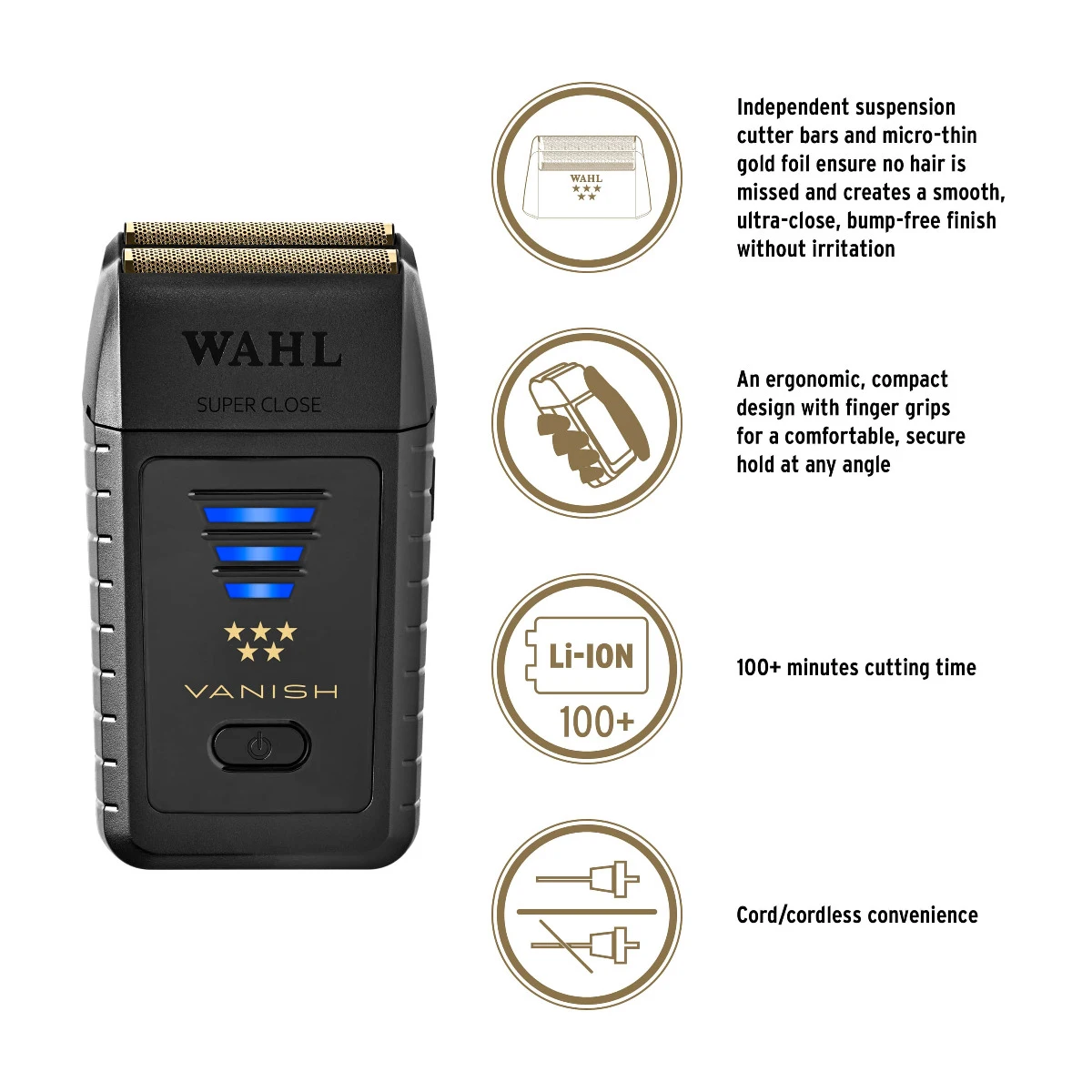 WAHL
SUPER CLOSE
VANISH

WAHL

Independent suspension cutter bars and micro-thin gold foil ensure no hair is missed and creates a smooth, ultra-close, bump-free finish without irritation

An ergonomic, compact design with finger grips for a comfortable, secure hold at any angle

Li-ION
100+

100+ minutes cutting time

Cord/cordless convenience